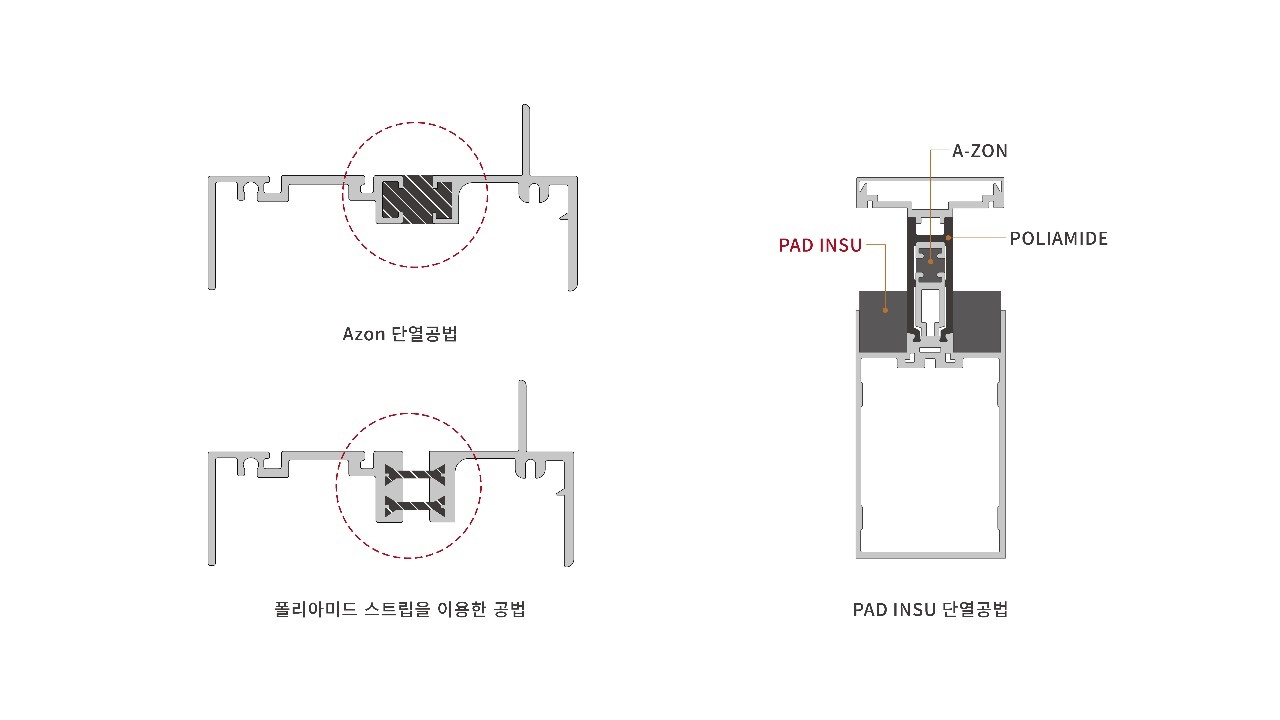 Azon 단열공법

폴리아미드 스트립을 이용한 공법

A-ZON

PAD INSU

POLIAMIDE

PAD INSU 단열공법