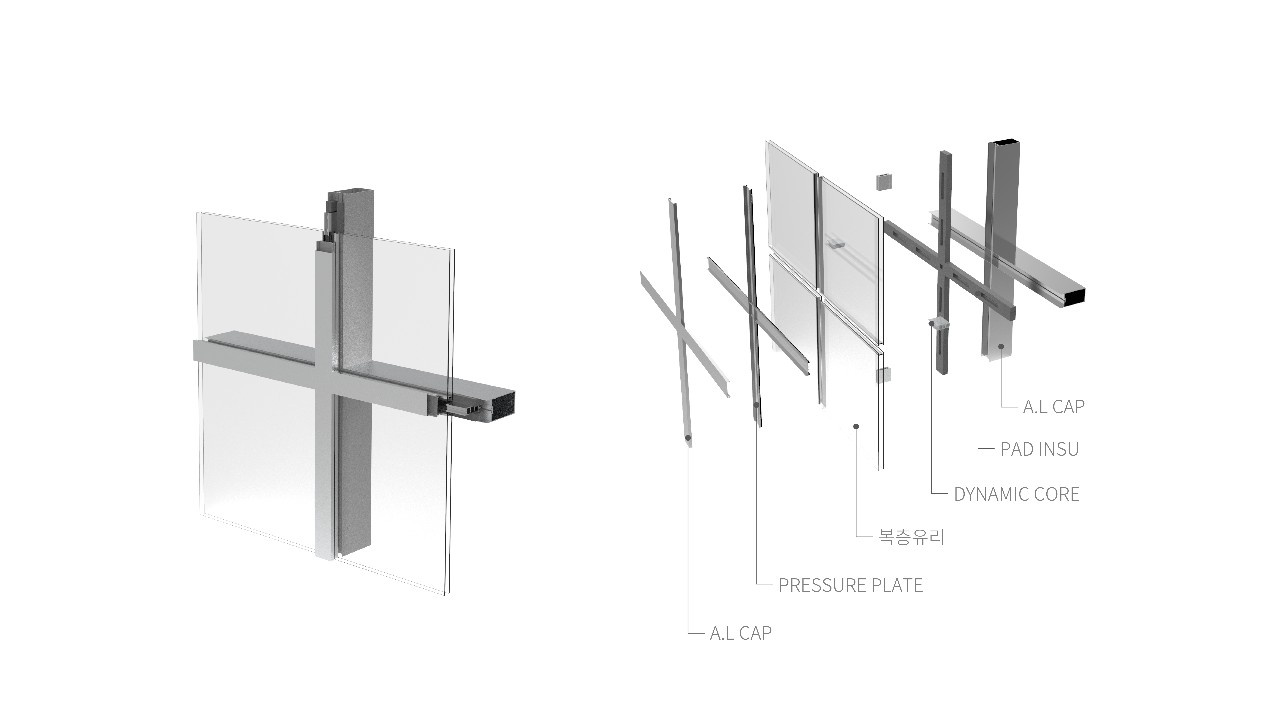 A.L CAP

PAD INSU

DYNAMIC CORE

복층유리

PRESSURE PLATE

A.L CAP