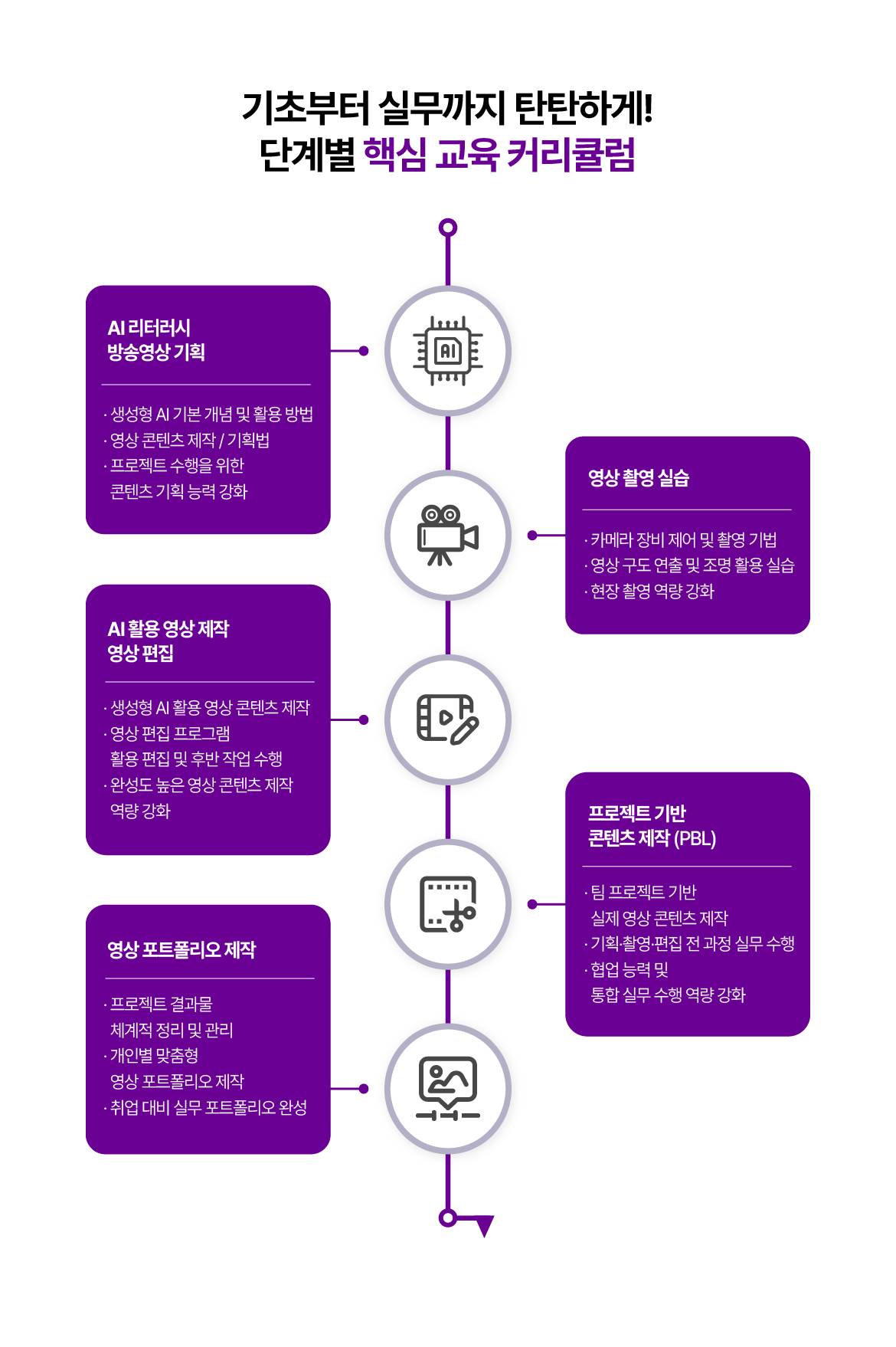 기초부터 실무까지 탄탄하게!
단계별 핵심 교육 커리큘럼

AI 리터러시
방송영상 기획

· 생성형 AI 기본 개념 및 활용 방법
· 영상 콘텐츠 제작 / 기획법
· 프로젝트 수행을 위한 콘텐츠 기획 능력 강화

AI

영상 촬영 실습

· 카메라 장비 제어 및 촬영 기법
· 영상 구도 연출 및 조명 활용 실습
· 현장 촬영 역량 강화

AI 활용 영상 제작
영상 편집

· 생성형 AI 활용 영상 콘텐츠 제작
· 영상 편집 프로그램 활용 편집 및 후반 작업 수행
· 완성도 높은 영상 콘텐츠 제작 역량 강화

프로젝트 기반
콘텐츠 제작 (PBL)

· 팀 프로젝트 기반 실제 영상 콘텐츠 제작
· 기획·촬영·편집 전 과정 실무 수행
· 협업 능력 및 통합 실무 수행 역량 강화

영상 포트폴리오 제작

· 프로젝트 결과물 체계적 정리 및 관리
· 개인별 맞춤형 영상 포트폴리오 제작
· 취업 대비 실무 포트폴리오 완성