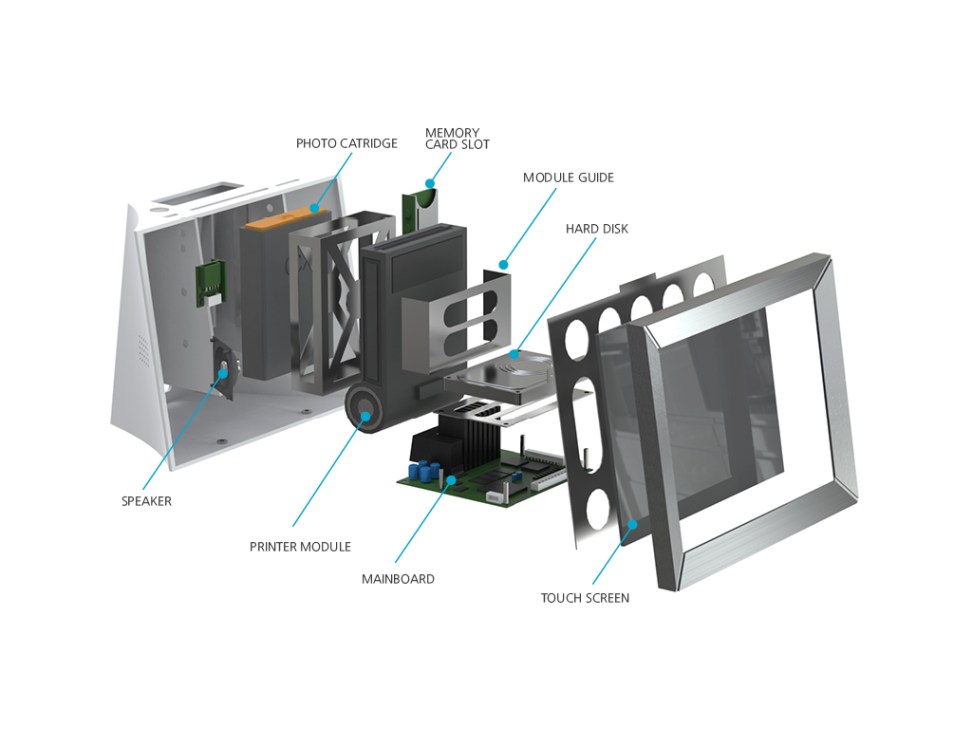 PHOTO CATRIDGE

MEMORY CARD SLOT

MODULE GUIDE

HARD DISK

SPEAKER

PRINTER MODULE

MAINBOARD

TOUCH SCREEN